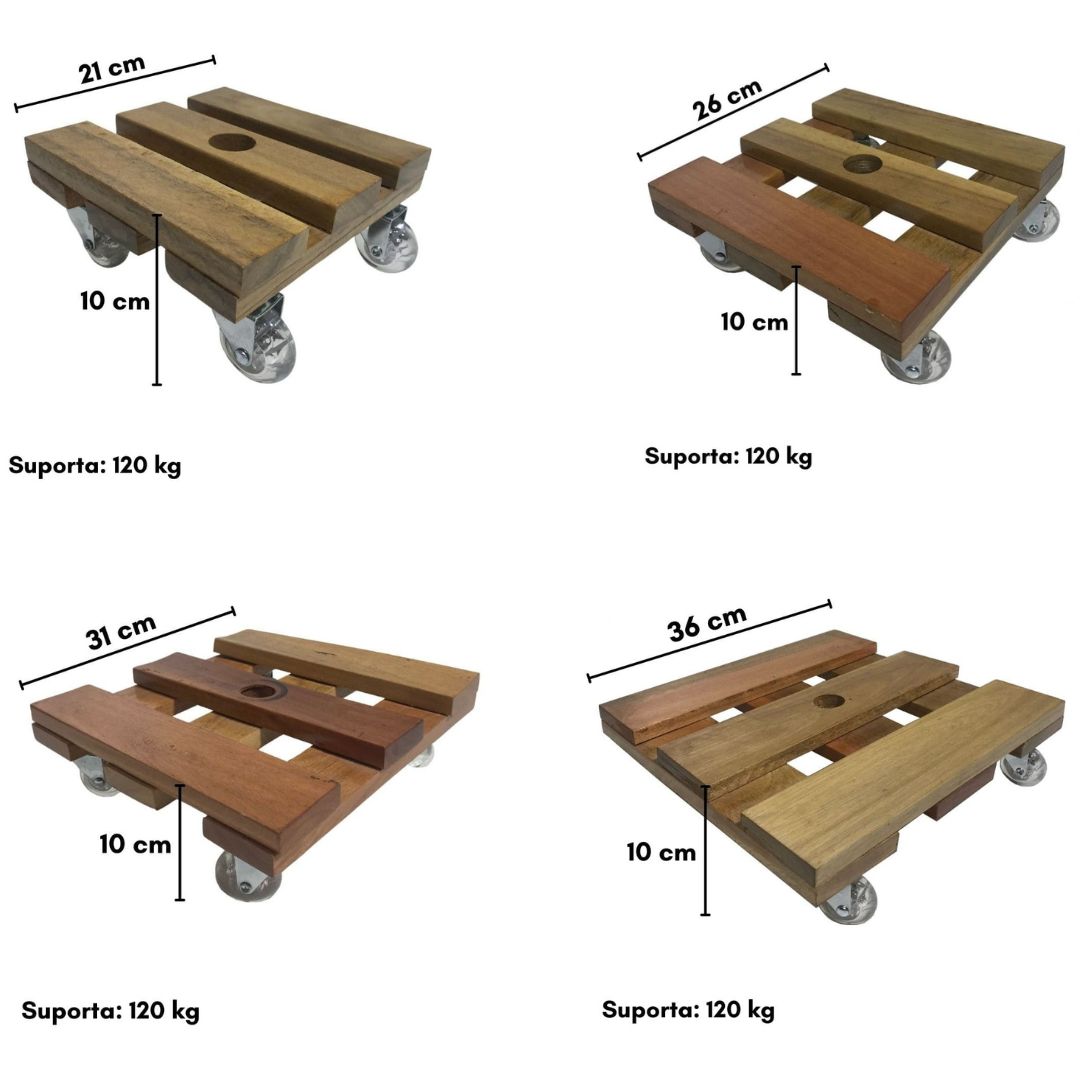 21 cm

10 cm

Suporta: 120 kg

26 cm

10 cm

Suporta: 120 kg

31 cm

10 cm

Suporta: 120 kg

36 cm

10 cm

Suporta: 120 kg