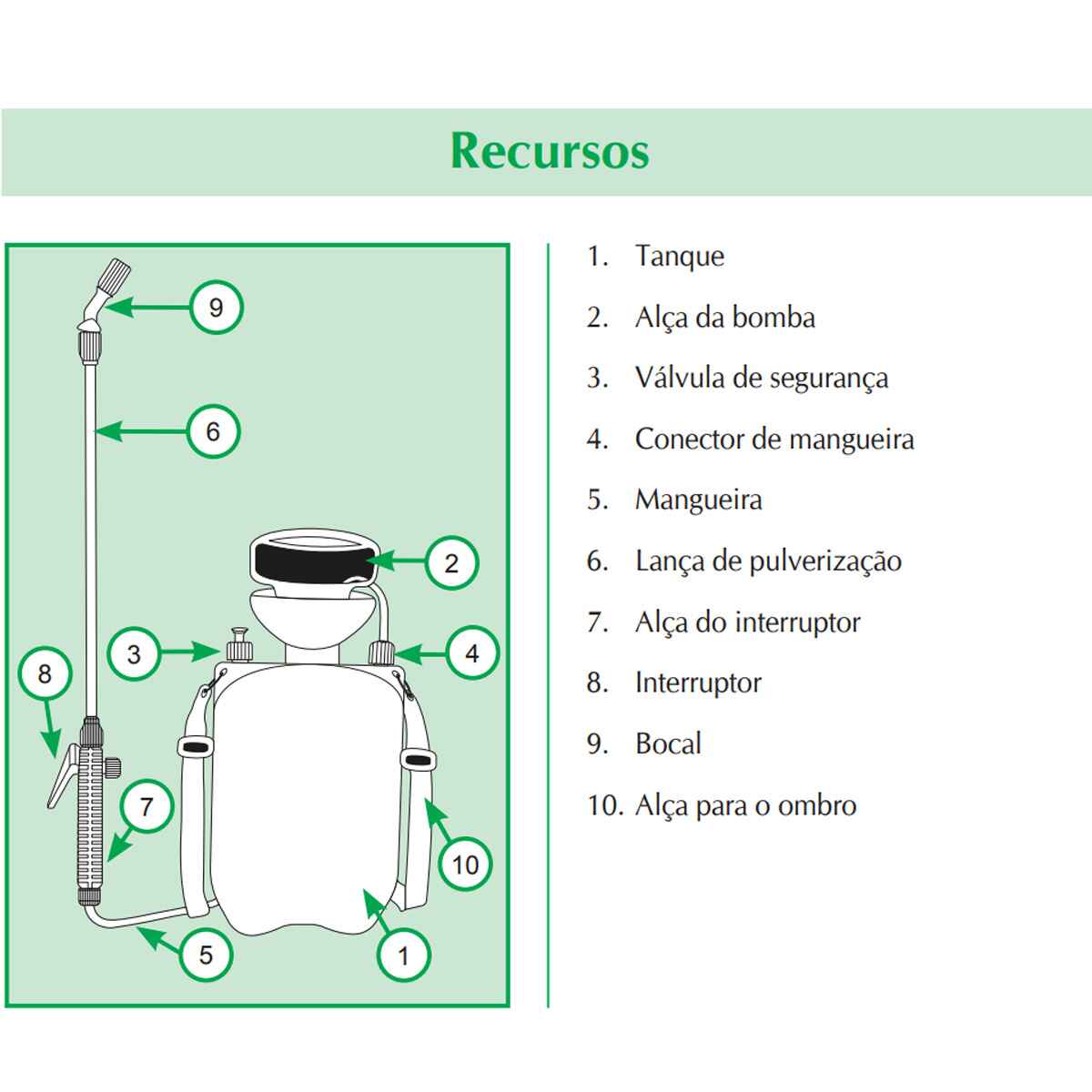 Recursos

9
6
2
3
4
8
7
10
5
1

1. Tanque
2. Alça da bomba
3. Válvula de segurança
4. Conector de mangueira
5. Mangueira
6. Lança de pulverização
7. Alça do interruptor
8. Interruptor
9. Bocal
10. Alça para o ombro