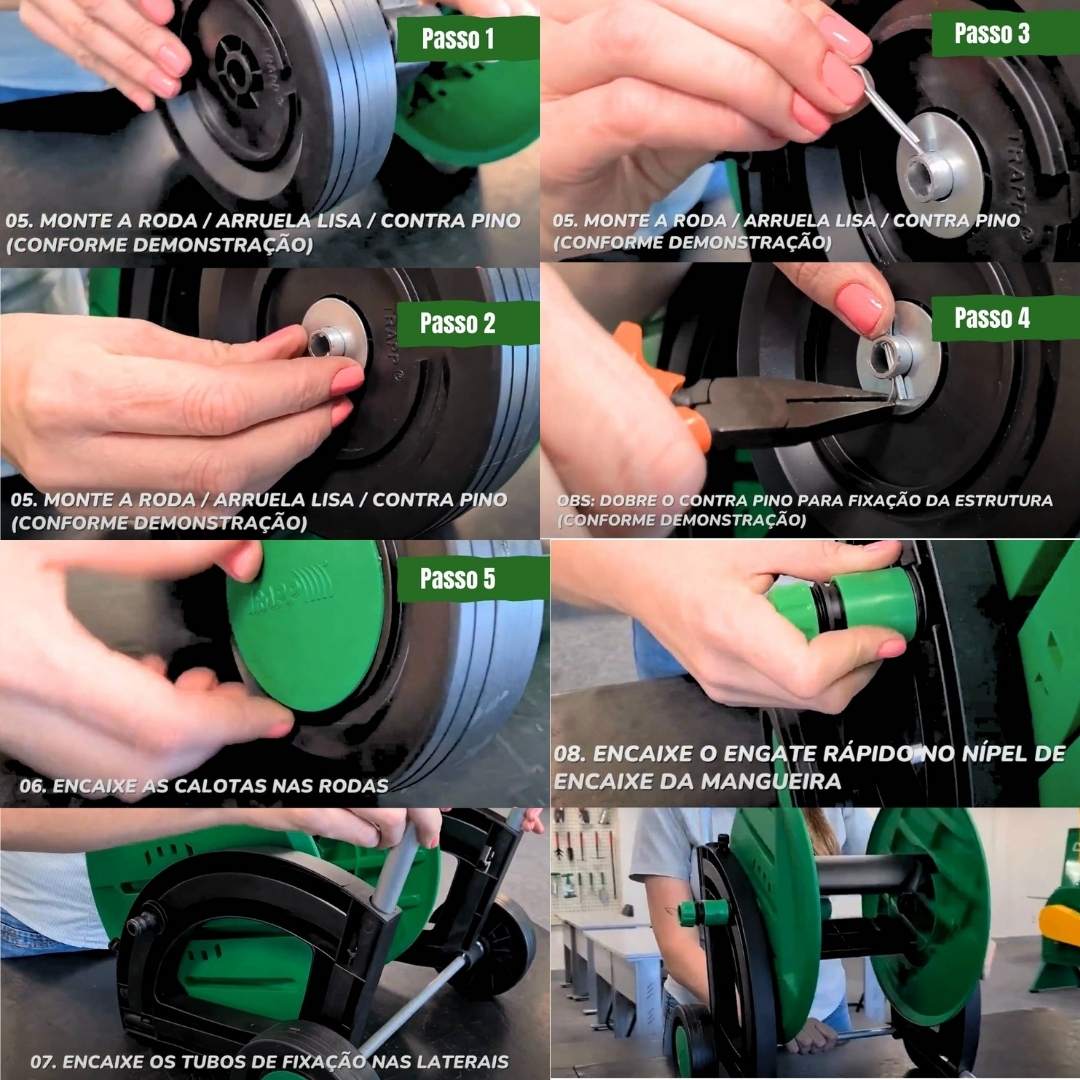 Passo 1

05. MONTE A RODA / ARRUELA LISA / CONTRA PINO (CONFORME DEMONSTRAÇÃO)

Passo 3

TRAPP

05. MONTE A RODA / ARRUELA LISA / CONTRA PINO (CONFORME DEMONSTRAÇÃO)

Passo 2

TRAPP

05. MONTE A RODA / ARRUELA LISA / CONTRA PINO (CONFORME DEMONSTRAÇÃO)

Passo 4

OBS: DOBRE O CONTRA PINO PARA FIXAÇÃO DA ESTRUTURA (CONFORME DEMONSTRAÇÃO)

Passo 5

06. ENCAIXE AS CALOTAS NAS RODAS

08. ENCAIXE O ENGATE RÁPIDO NO NÍPEL DE ENCAIXE DA MANGUEIRA

07. ENCAIXE OS TUBOS DE FIXAÇÃO NAS LATERAIS