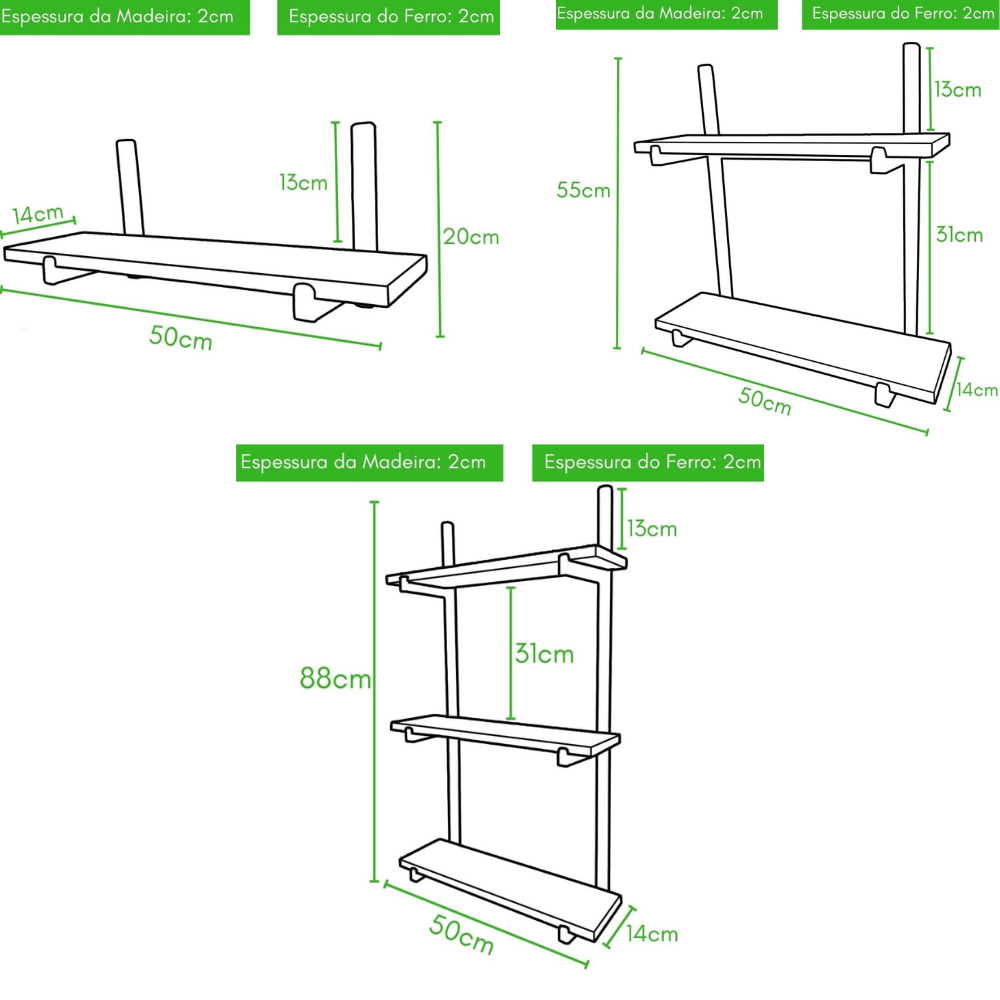 Espessura da Madeira: 2cm
Espessura do Ferro: 2cm

14cm
13cm
20cm
50cm

Espessura da Madeira: 2cm
Espessura do Ferro: 2cm

13cm
55cm
31cm
50cm
14cm

Espessura da Madeira: 2cm
Espessura do Ferro: 2cm

13cm
31cm
88cm
50cm
14cm